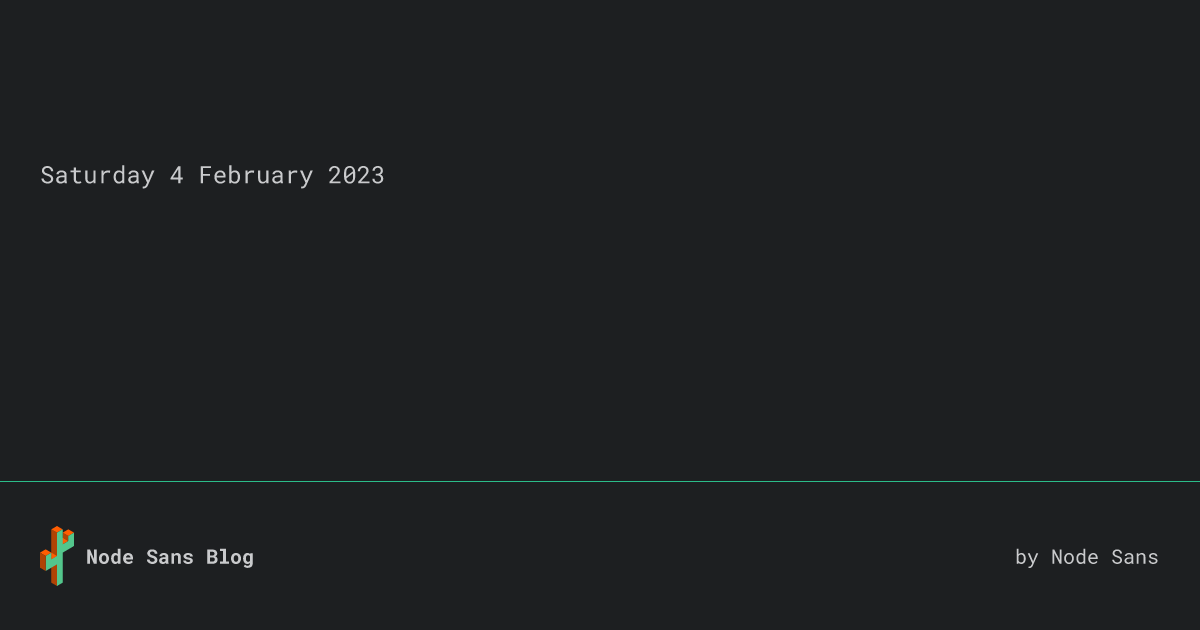 Saturday 4 February 2023

Node Sans Blog

by Node Sans